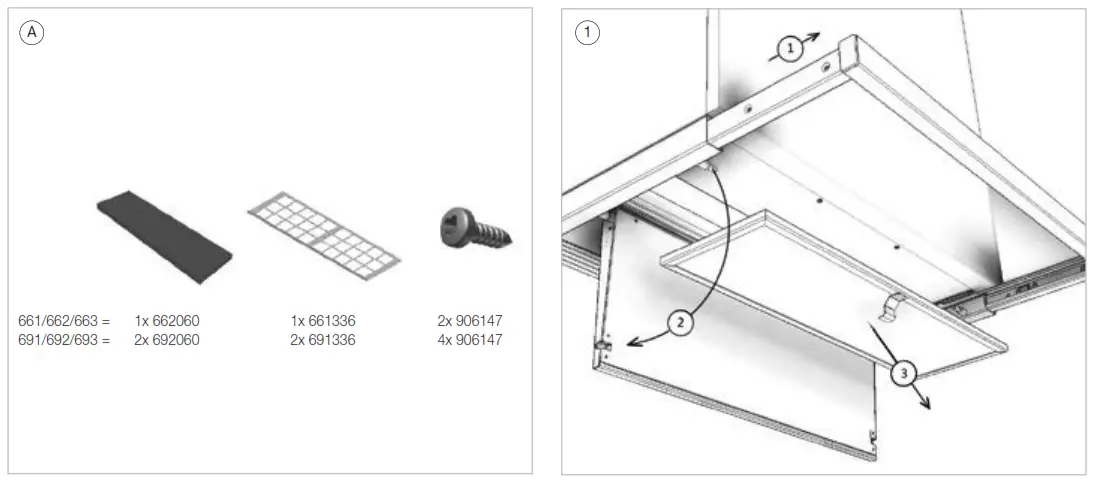 A

661/662/663 = 1x 662060 1x 661336 2x 906147
691/692/693 = 2x 692060 2x 691336 4x 906147

1

1

2

3