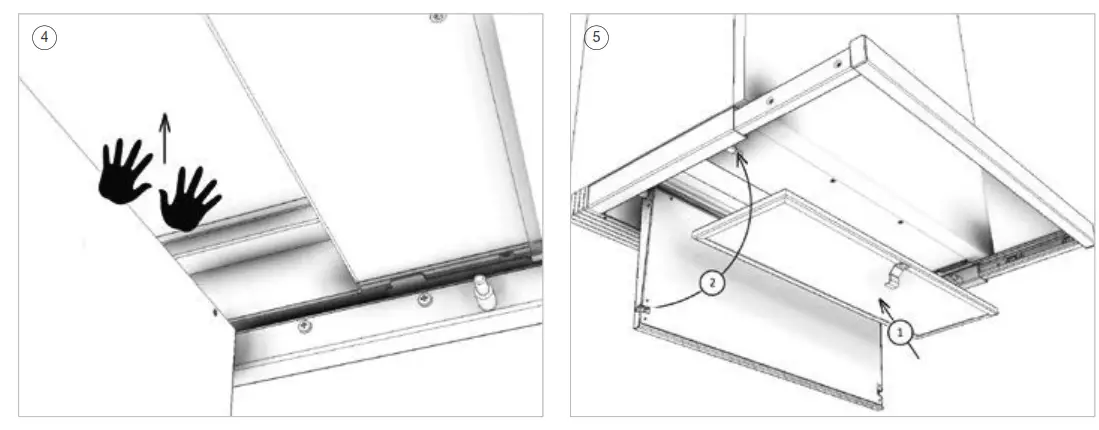 4

5

2

1