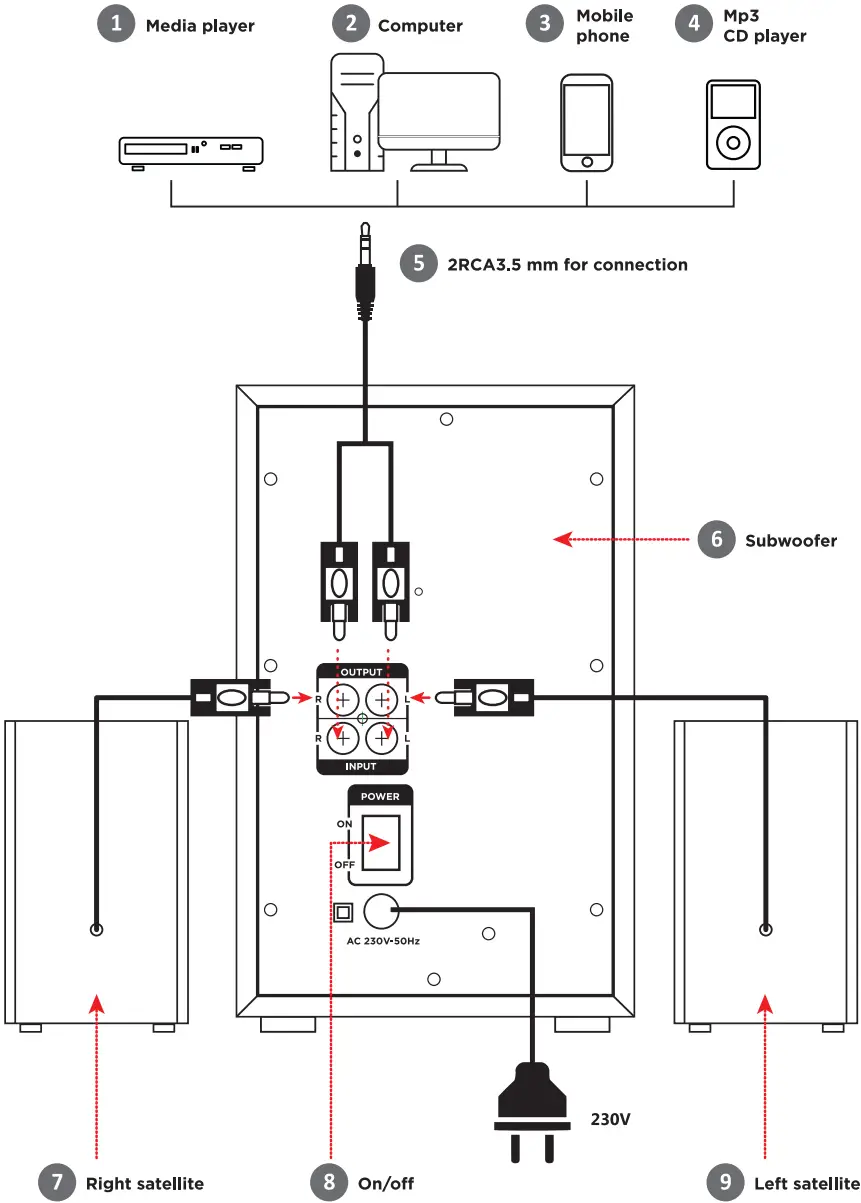 1 Media player

2 Computer

3 Mobile phone

4 Mp3 CD player

5 2RCA3.5 mm for connection

6 Subwoofer

OUTPUT

R

L

R

L

INPUT

POWER

ON

OFF

AC 230V~50Hz

230V

7 Right satellite

8 On/off

9 Left satellite