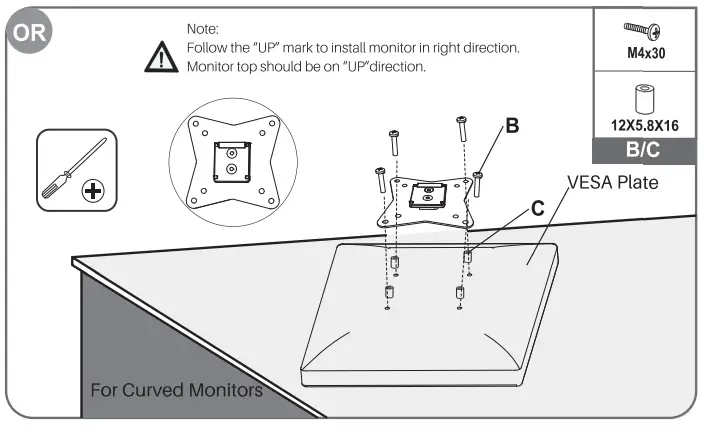 OR

Note:
Follow the "UP" mark to install monitor in right direction.
Monitor top should be on "UP"direction.

M4x30

12X5.8X16

B/C

B

VESA Plate

C

For Curved Monitors