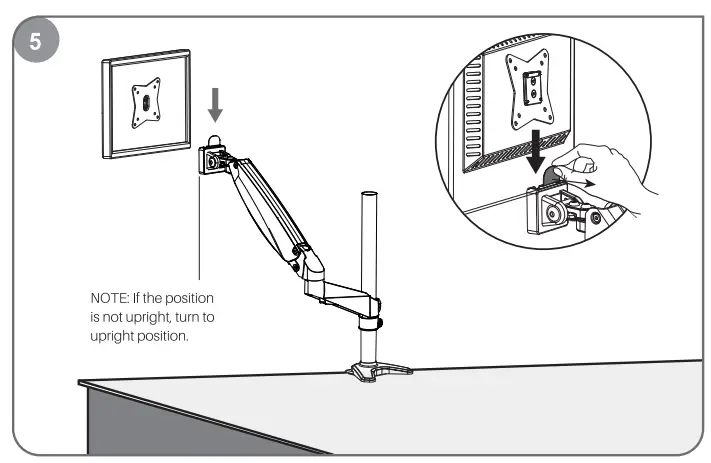 5

NOTE: If the position is not upright, turn to upright position.