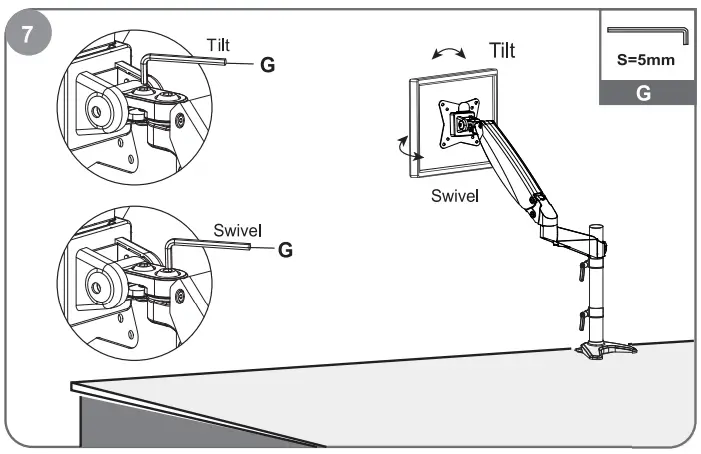 7

Tilt
G

Swivel
G

Tilt

Swivel

S=5mm
G