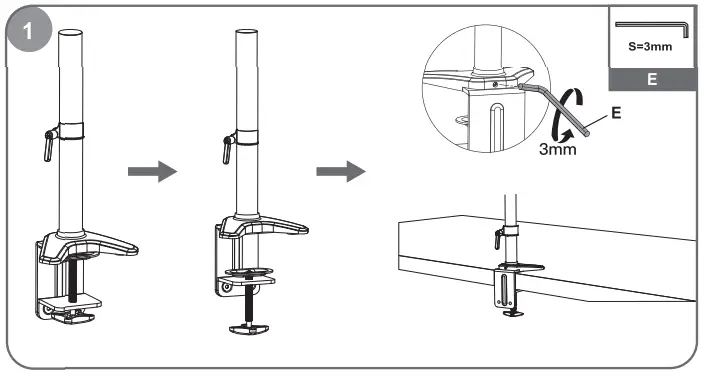 1

S=3mm

E

E

3mm