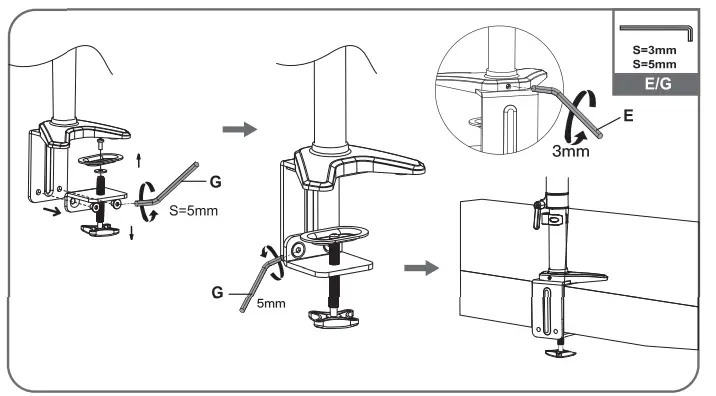 S=3mm
S=5mm
E/G

G
S=5mm

G
5mm

E
3mm