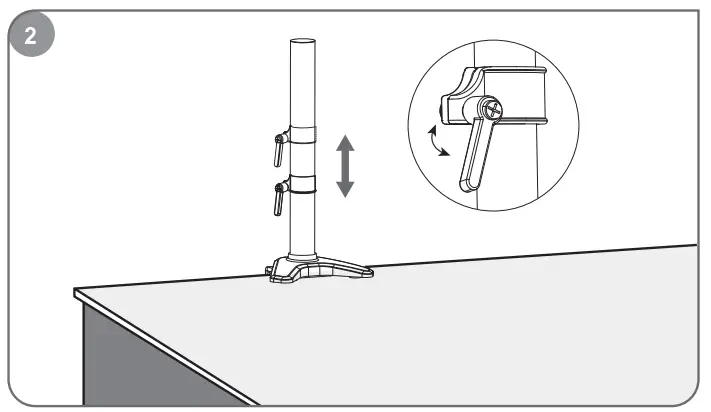 2