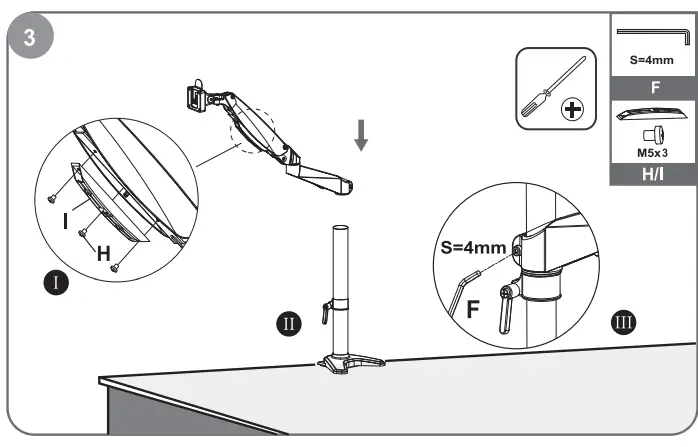 3

S=4mm

F

M5x3

H/I

I

H

I

II

S=4mm

F

III