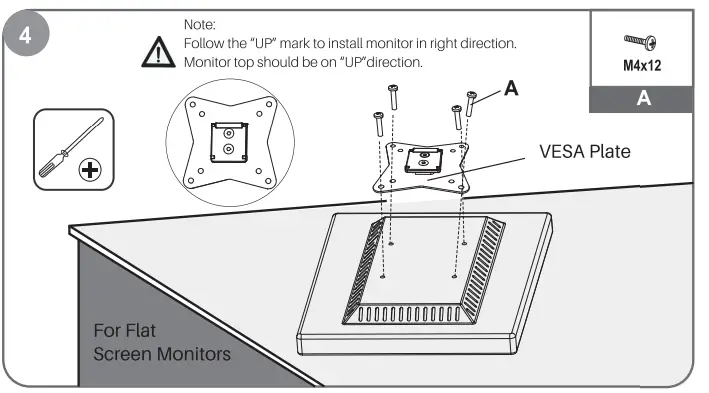 4

Note:
Follow the "UP" mark to install monitor in right direction.
Monitor top should be on "UP"direction.

M4x12

A

A

VESA Plate

For Flat
Screen Monitors