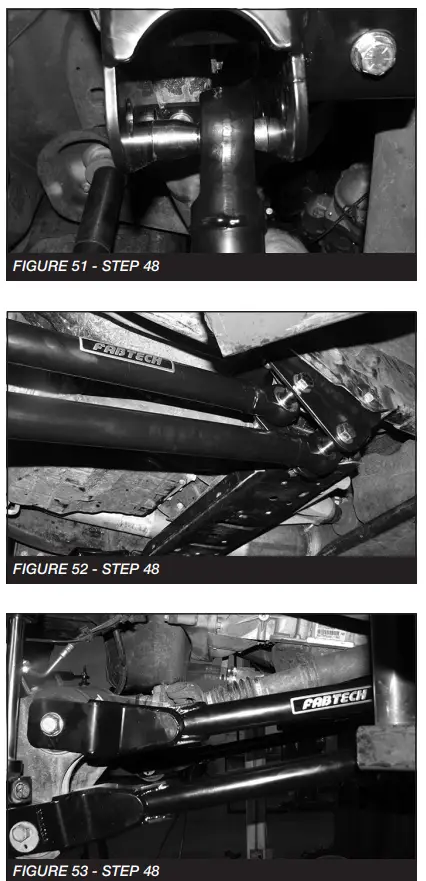 FIGURE 51 - STEP 48

FABTECH

FIGURE 52 - STEP 48

FABTECH

FIGURE 53 - STEP 48