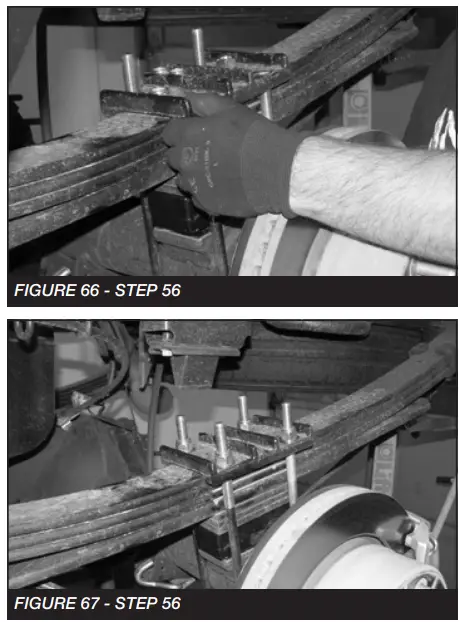 FIGURE 66 - STEP 56

FIGURE 67 - STEP 56