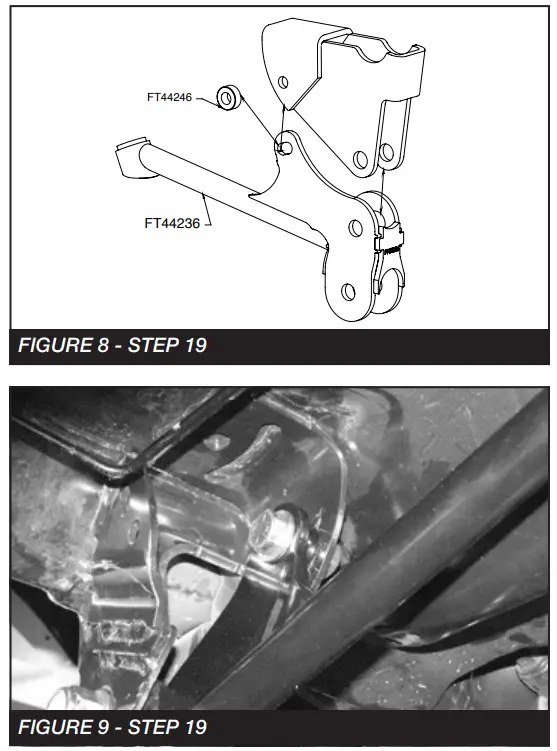 FT44246

FT44236

FIGURE 8 - STEP 19

FIGURE 9 - STEP 19