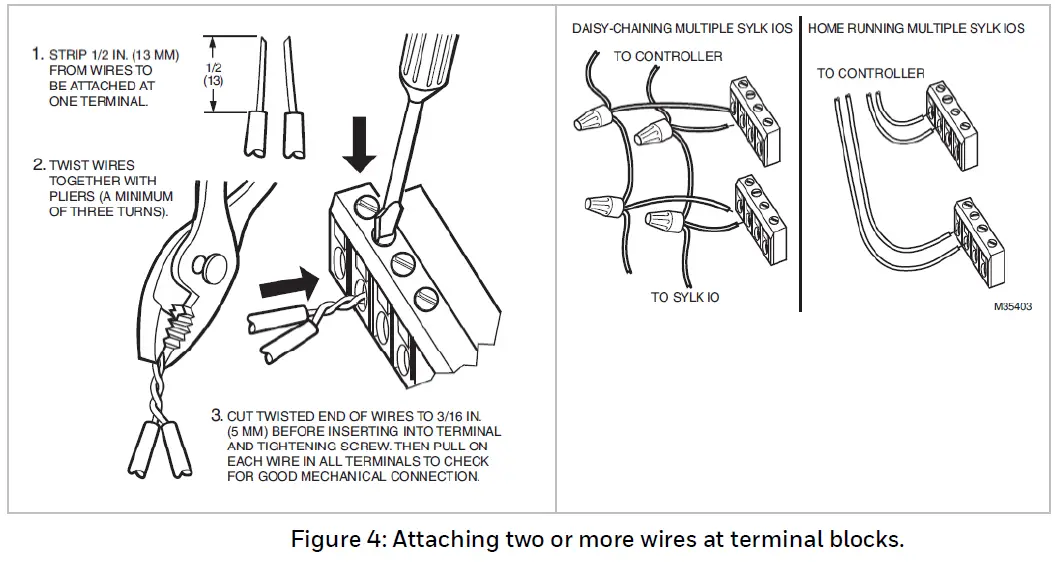 1. STRIP 1/2 IN. (13 MM) FROM WIRES TO BE ATTACHED AT ONE TERMINAL.

1/2 (13)

2. TWIST WIRES TOGETHER WITH PLIERS (A MINIMUM OF THREE TURNS).

3. CUT TWISTED END OF WIRES TO 3/16 IN. (5 MM) BEFORE INSERTING INTO TERMINAL AND TIGHTENING SCREW. THEN PULL ON EACH WIRE IN ALL TERMINALS TO CHECK FOR GOOD MECHANICAL CONNECTION.

DAISY-CHAINING MULTIPLE SYLK IOS

TO CONTROLLER

TO SYLK IO

HOME RUNNING MULTIPLE SYLK IOS

TO CONTROLLER

M35403

Figure 4: Attaching two or more wires at terminal blocks.