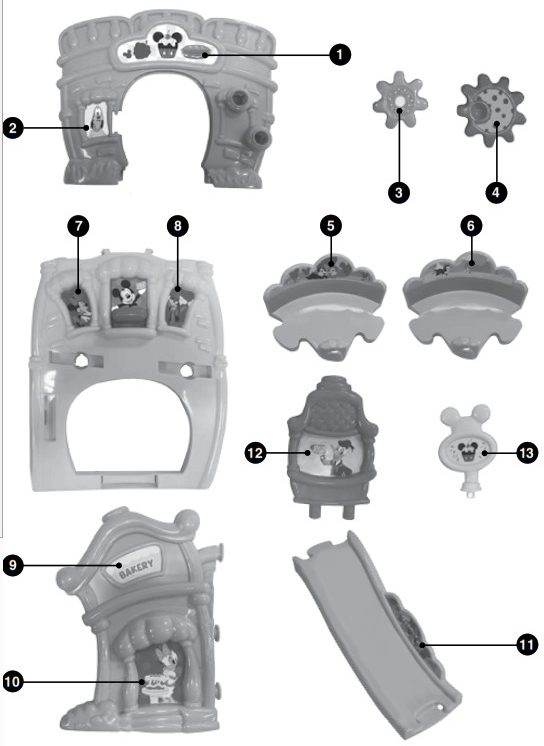 1
2
3
4
7
8
5
6
12
13
9
BAKERY
10
11