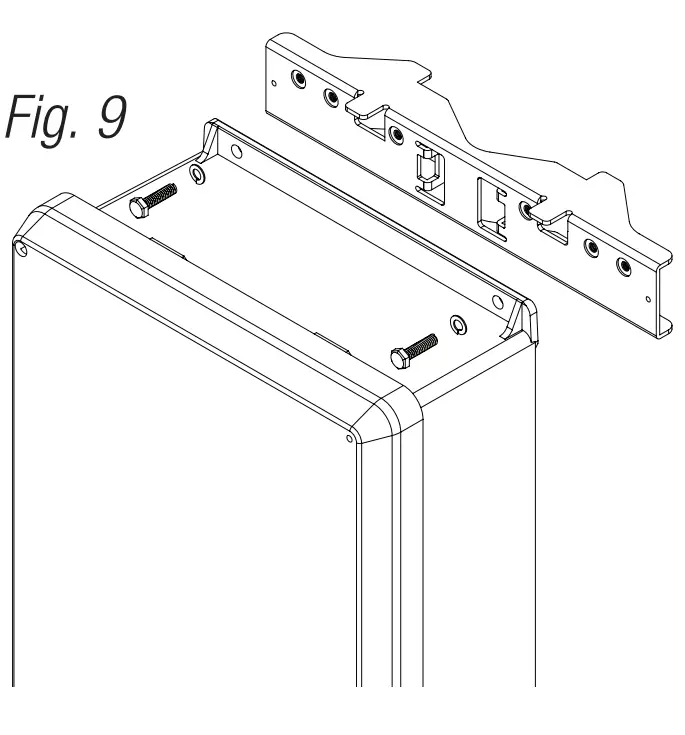 Fig. 9