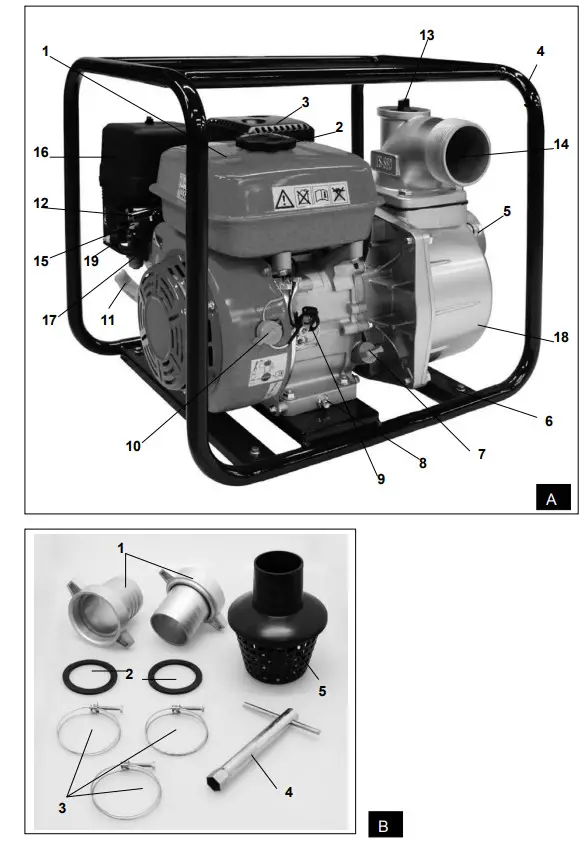 1
13
4
3
2
16
14
12
5
15
19
17
11
18
10
6
7
8
9
A

1
2
5
3
4
B