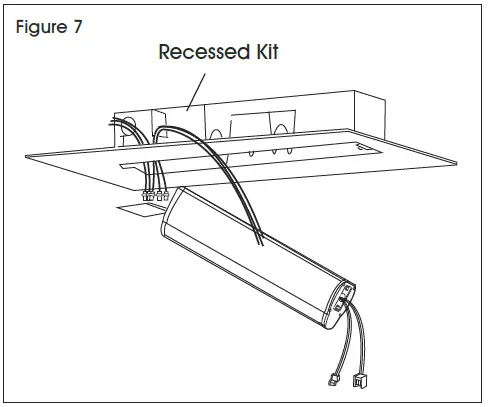 Figure 7

Recessed Kit