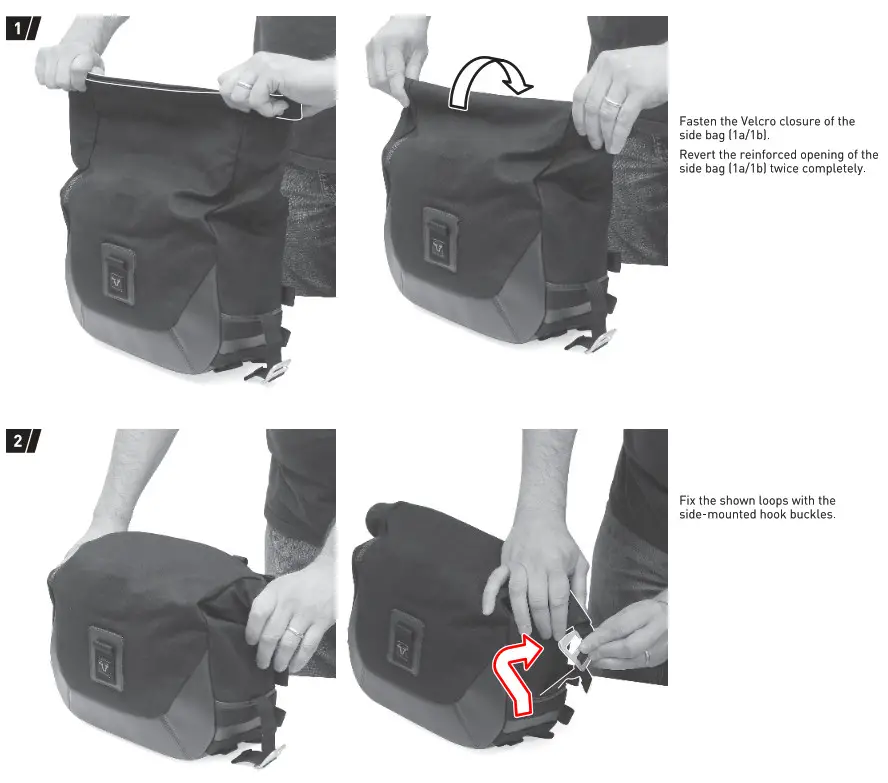 1

Fasten the Velcro closure of the side bag (1a/1b).

Revert the reinforced opening of the side bag (1a/1b) twice completely.

2

Fix the shown loops with the side-mounted hook buckles.