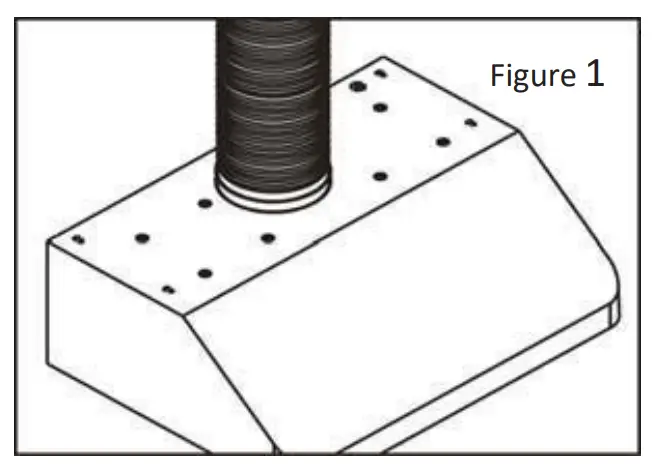 Figure 1