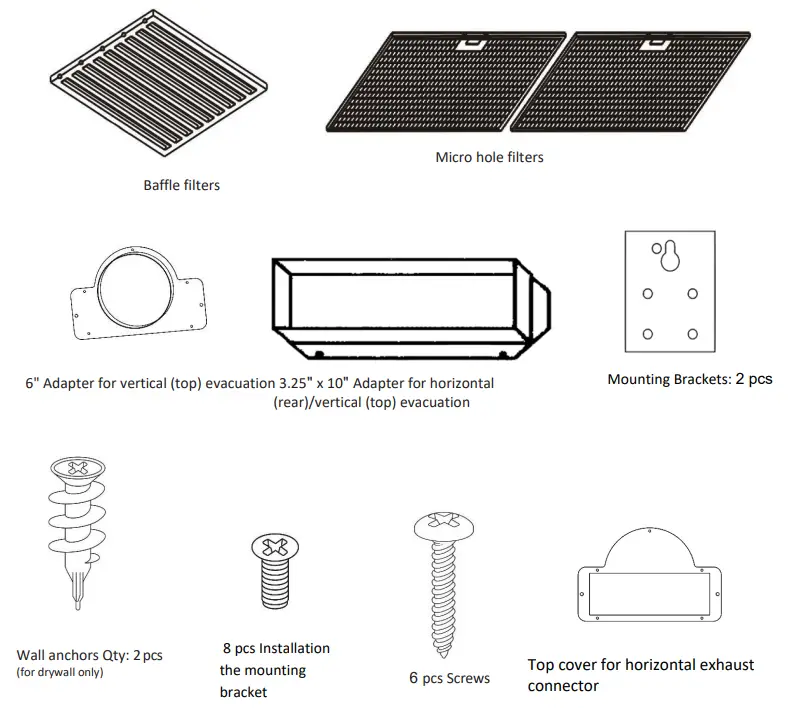 Baffle filters

Micro hole filters

6" Adapter for vertical (top) evacuation 3.25" x 10" Adapter for horizontal (rear)/vertical (top) evacuation

Mounting Brackets: 2 pcs

Wall anchors Qty: 2 pcs
(for drywall only)

8 pcs Installation the mounting bracket

6 pcs Screws

Top cover for horizontal exhaust connector