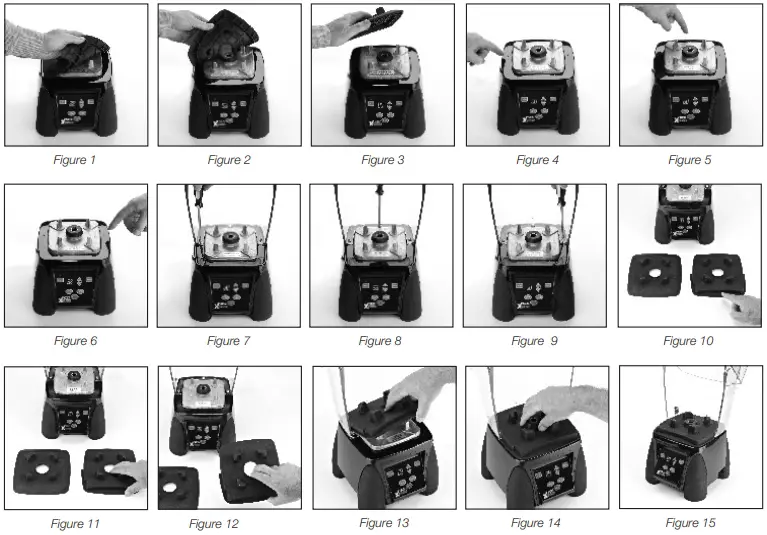 Figure 1

Figure 2

Figure 3

Figure 4

Figure 5

Figure 6

Figure 7

Figure 8

Figure 9

Figure 10

Figure 11

Figure 12

Figure 13

Figure 14

Figure 15