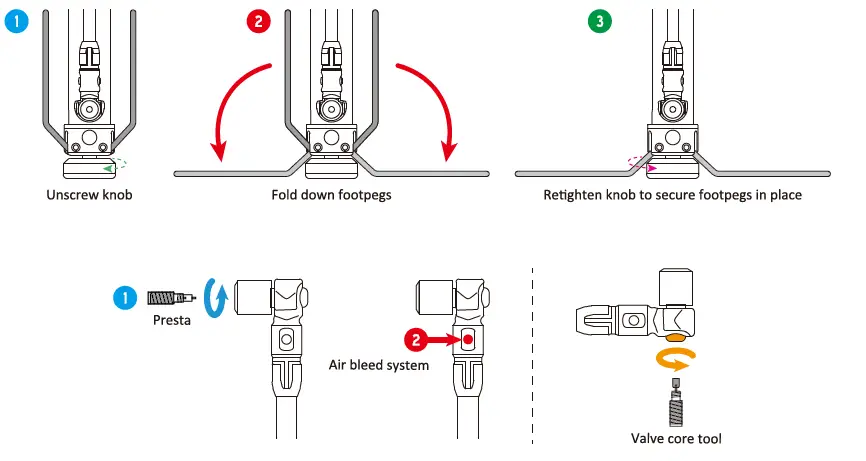 1
Unscrew knob

2
Fold down footpegs

3
Retighten knob to secure footpegs in place

1
Presta

2
Air bleed system

Valve core tool