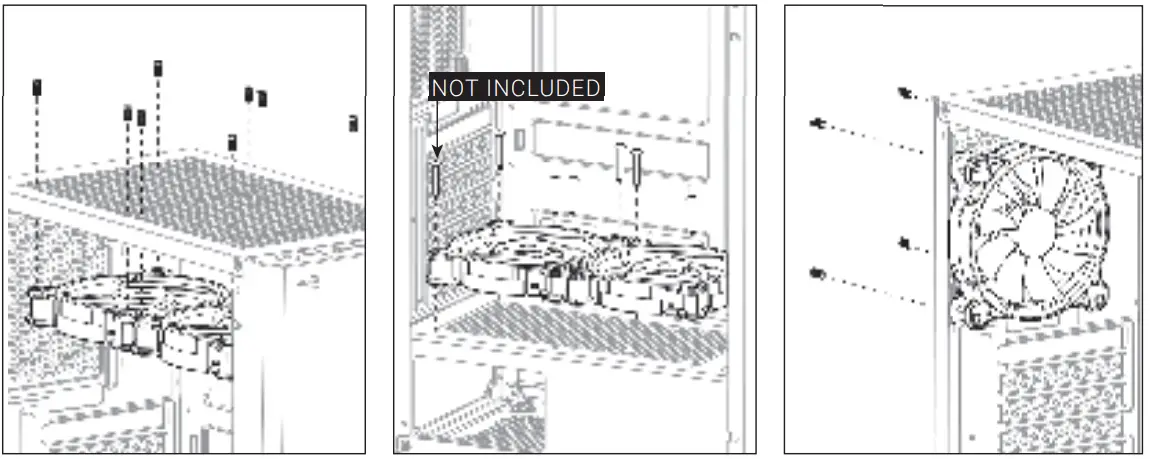 NOT INCLUDED