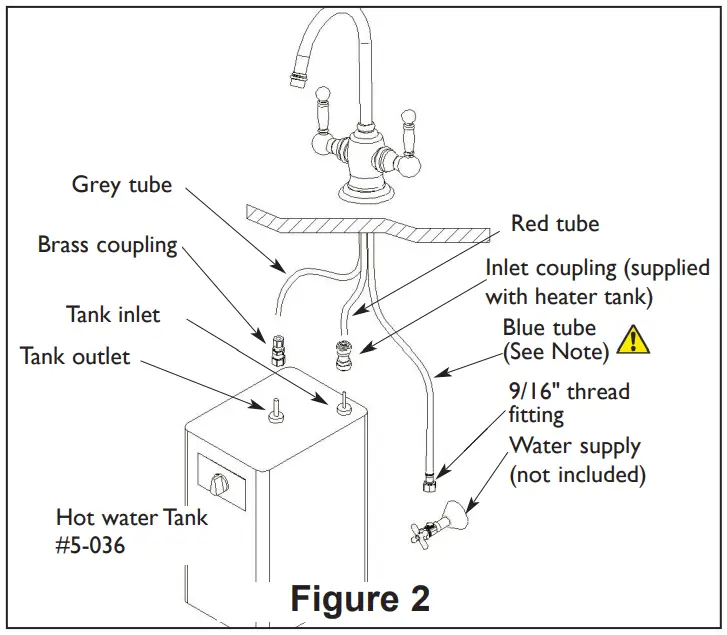 Grey tube

Brass coupling

Tank inlet

Tank outlet

Red tube

Inlet coupling (supplied with heater tank)

Blue tube (See Note)

9/16" thread fitting

Water supply (not included)

Hot water Tank #5-036

Figure 2