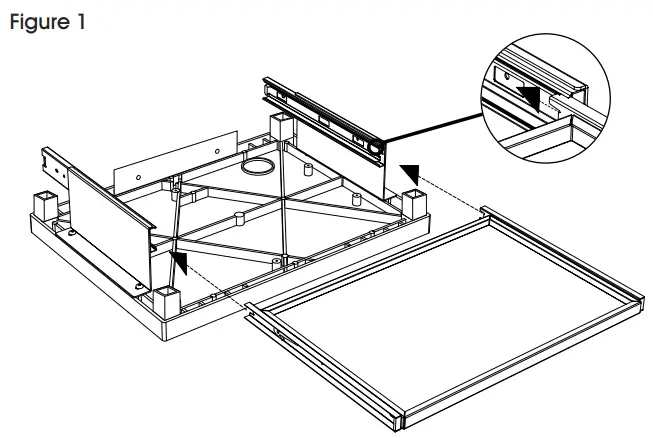 Figure 1