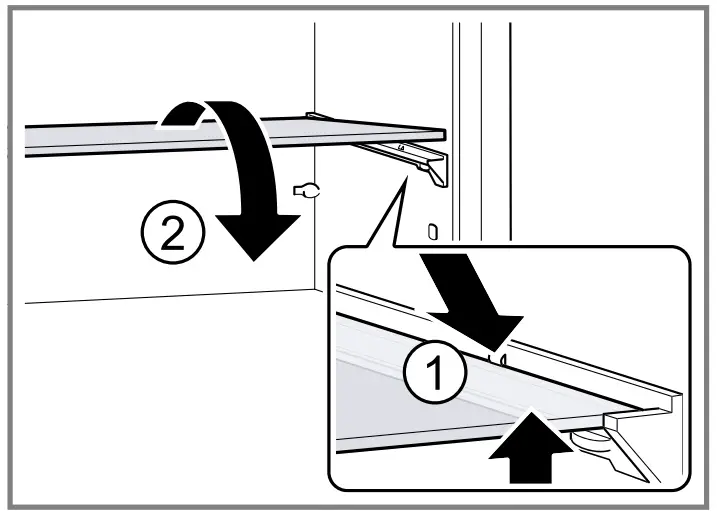 2

1