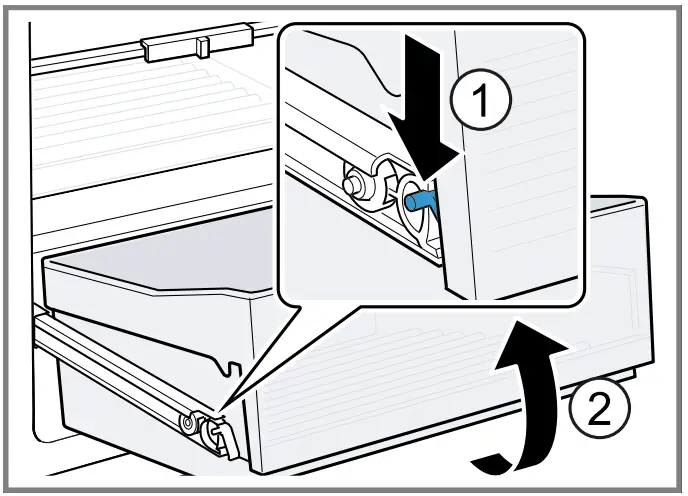 1
2