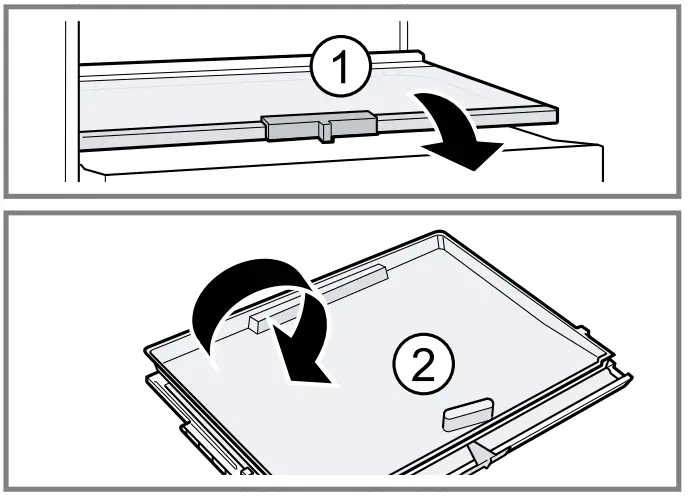 1

2