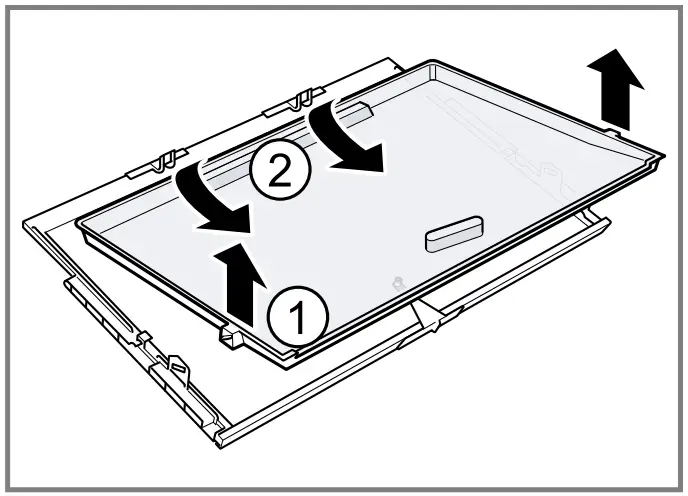 2
1