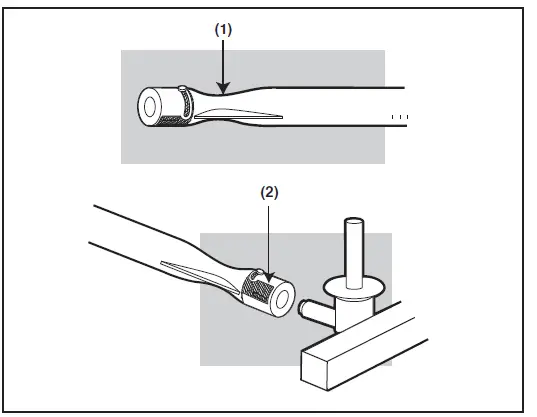 (1)

(2)