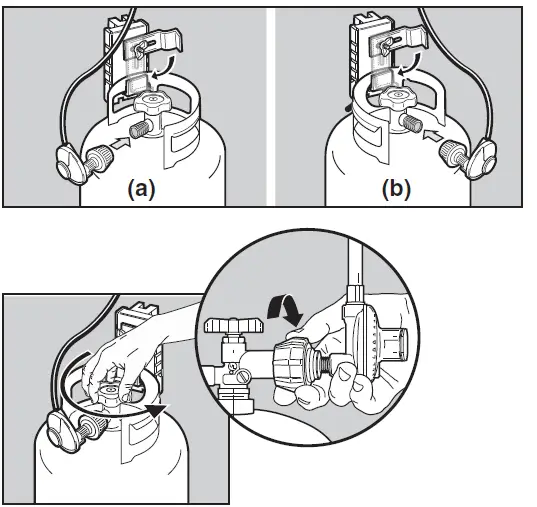 (a)

(b)