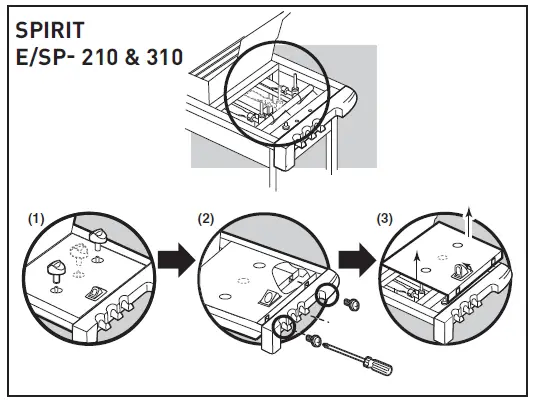 SPIRIT
E/SP- 210 & 310

(1)

(2)

(3)