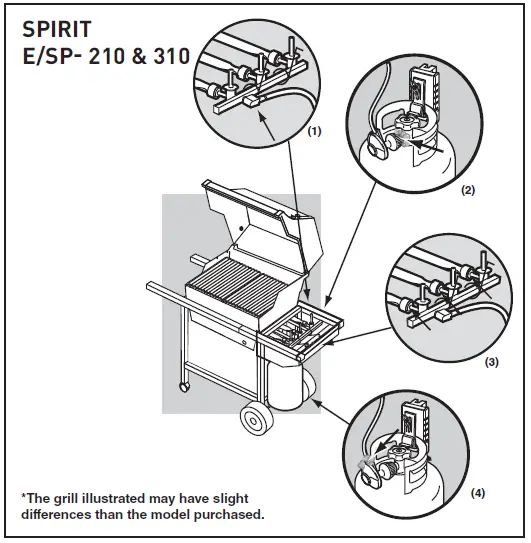 SPIRIT
E/SP- 210 & 310

(1)

(2)

(3)

(4)

*The grill illustrated may have slight differences than the model purchased.