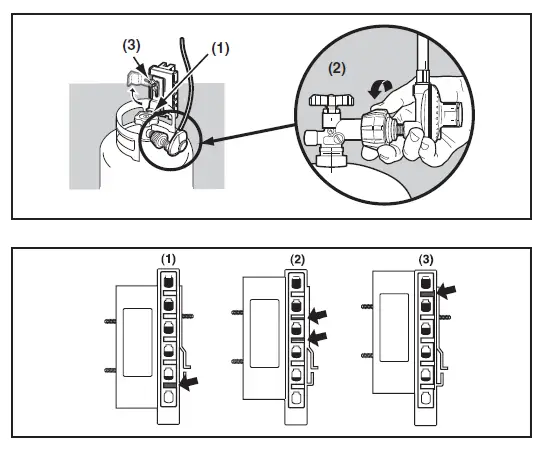 (3)
(1)
(2)

(1)
(2)
(3)