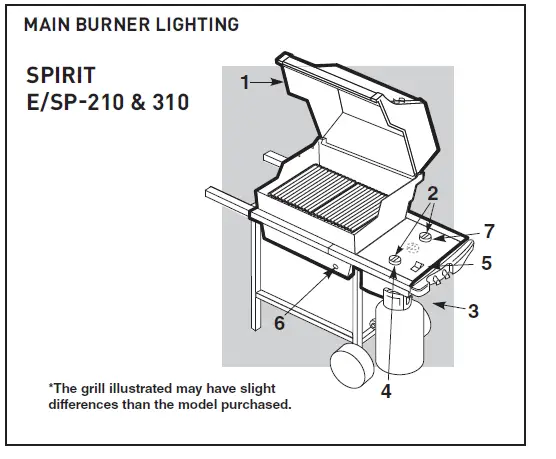 MAIN BURNER LIGHTING

SPIRIT
E/SP-210 & 310

1
2
7
5
3
6
4

*The grill illustrated may have slight differences than the model purchased.