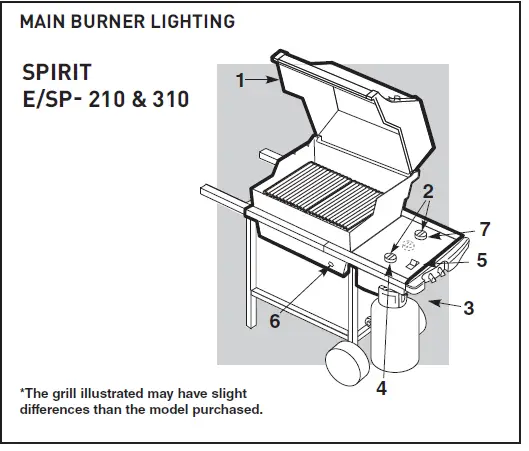 MAIN BURNER LIGHTING

SPIRIT
E/SP- 210 & 310

1
2
7
5
3
6
4

*The grill illustrated may have slight differences than the model purchased.