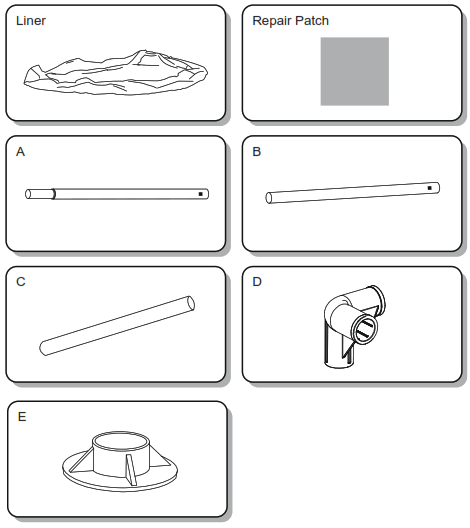 Liner

Repair Patch

A

B

C

D

E