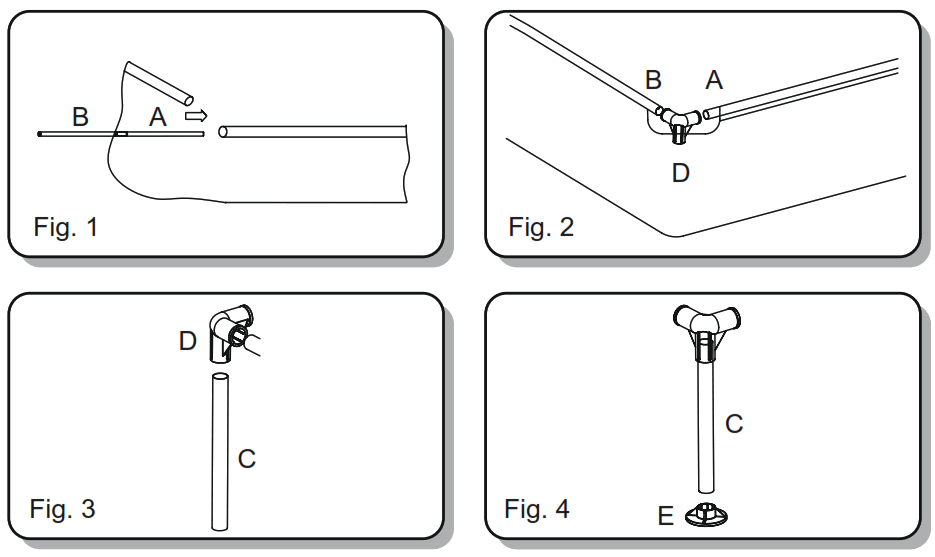 B A

Fig. 1

B A

D

Fig. 2

D

C

Fig. 3

C

E

Fig. 4