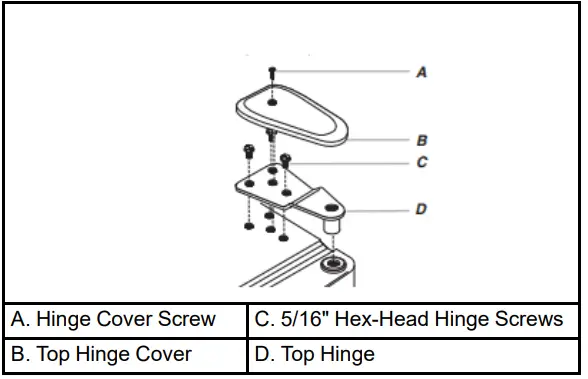 A
B
C
D

| A. Hinge Cover Screw | C. 5/16" Hex-Head Hinge Screws |
|---|---|
| B. Top Hinge Cover | D. Top Hinge |