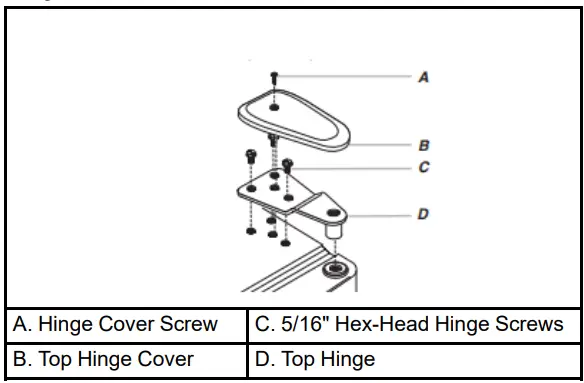 A
B
C
D

| A. Hinge Cover Screw | C. 5/16" Hex-Head Hinge Screws |
|---|---|
| B. Top Hinge Cover | D. Top Hinge |