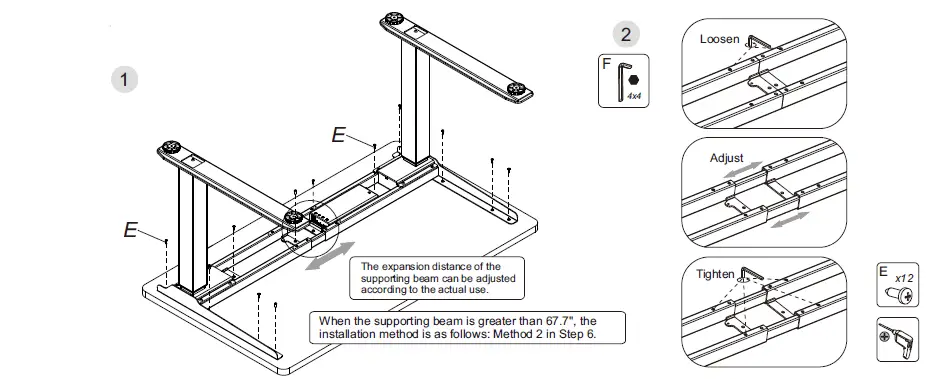 1

E

E

The expansion distance of the supporting beam can be adjusted according to the actual use.

When the supporting beam is greater than 67.7", the installation method is as follows: Method 2 in Step 6.

2

F

4x4

Loosen

Adjust

Tighten

E

x12