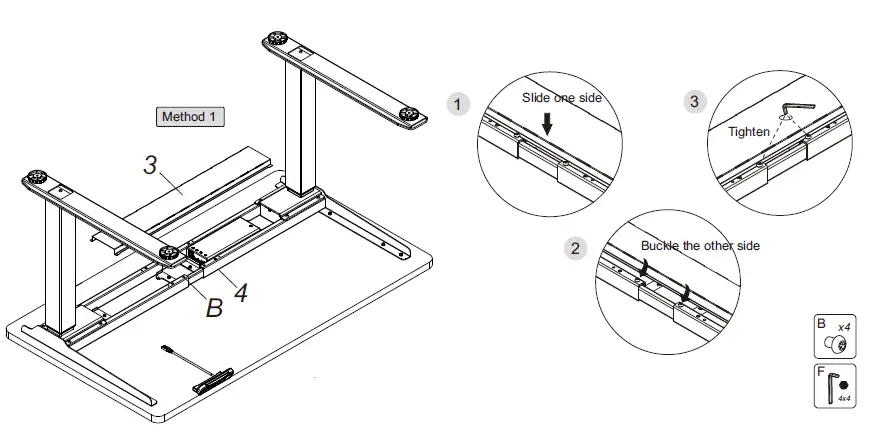 Method 1

3

4

B

1 Slide one side

3 Tighten

2 Buckle the other side

B x4

F 4x4