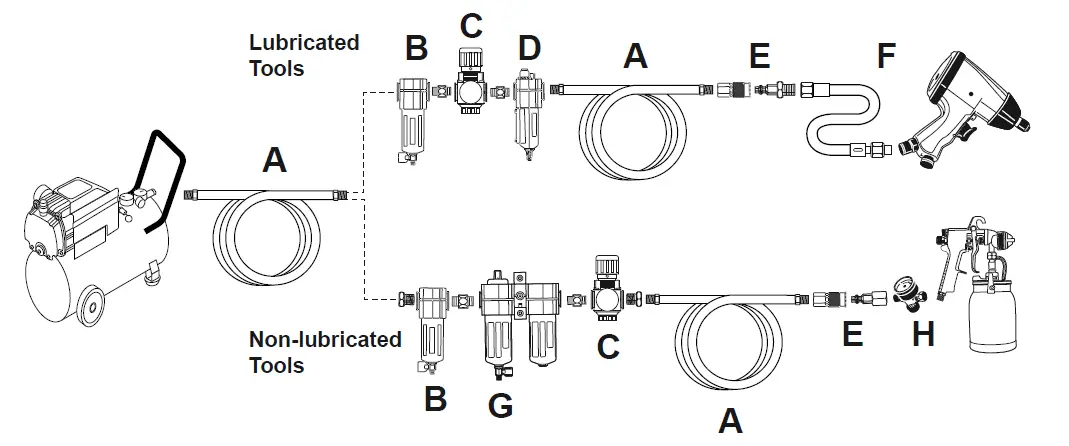 Lubricated Tools

B C D A E F

A

Non-lubricated Tools

B G C A E H