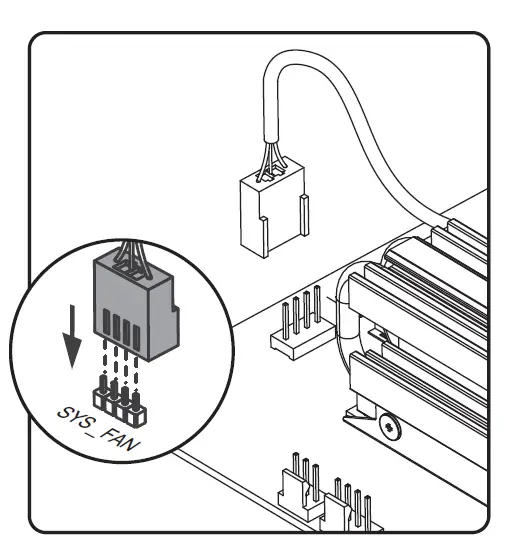 SYS_ FAN