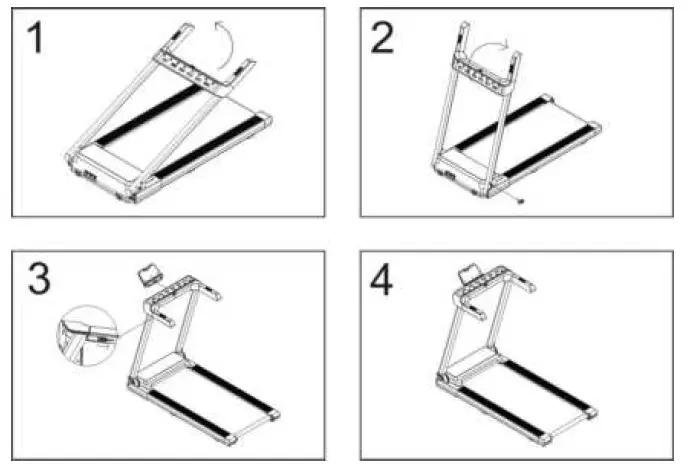 1

2

3

4