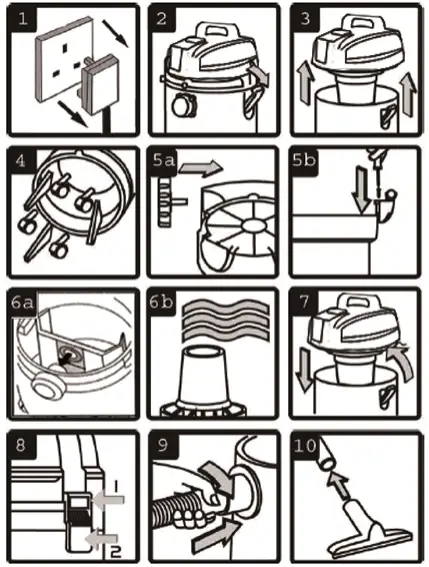 1

2

3

4

5a

5b

6a

6b

7

8

1

2

9

10