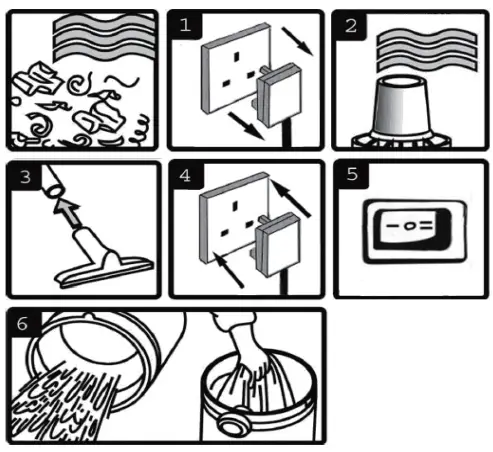 1

2

3

4

5

6