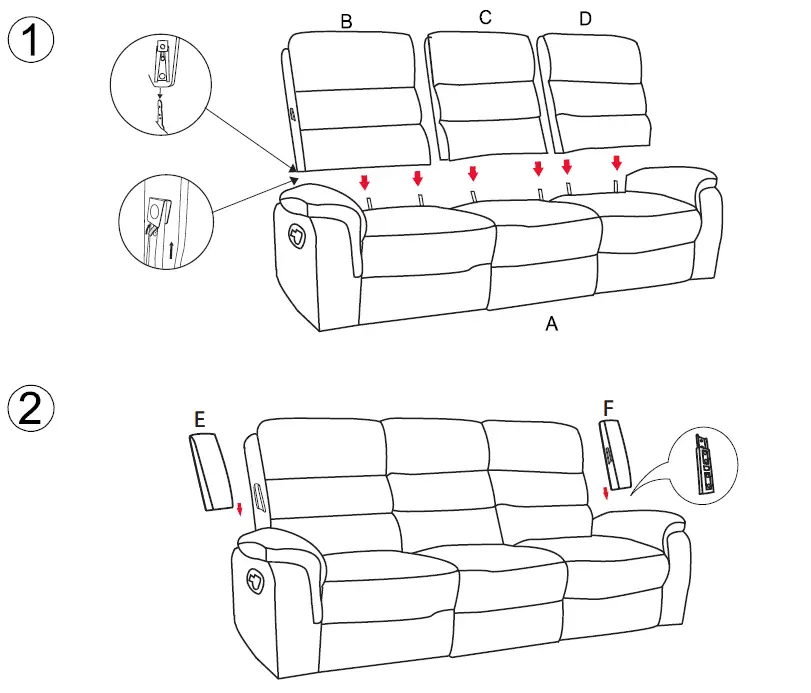 1

B C D

A

2

E F